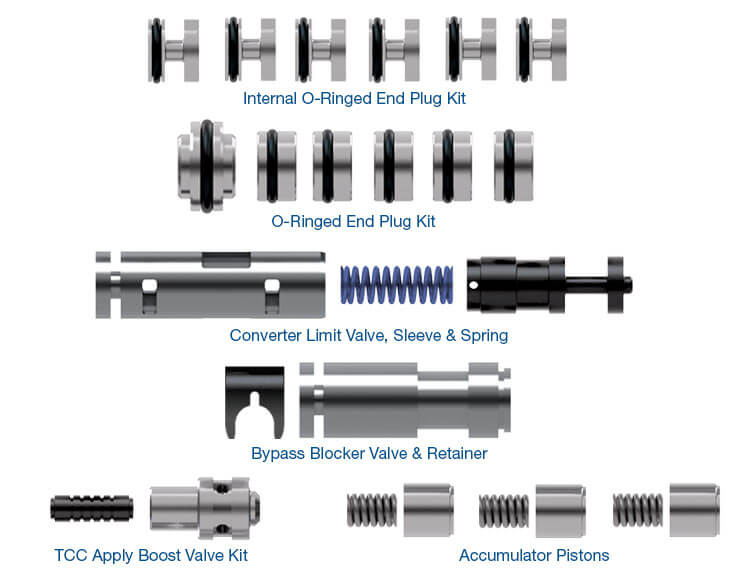 Internal O-Ringed End Plug Kit

O-Ringed End Plug Kit

Converter Limit Valve, Sleeve & Spring

Bypass Blocker Valve & Retainer

TCC Apply Boost Valve Kit

Accumulator Pistons