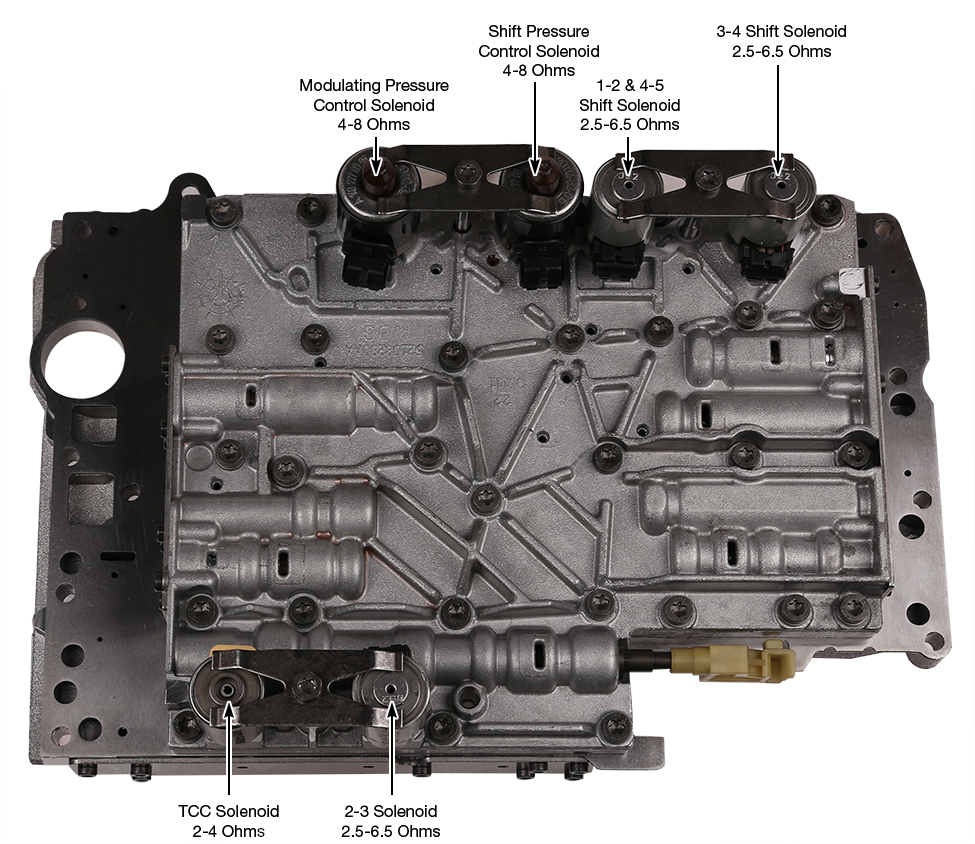 Modulating Pressure Control Solenoid 4-8 Ohms

Shift Pressure Control Solenoid 4-8 Ohms

1-2 & 4-5 Shift Solenoid 2.5-6.5 Ohms

3-4 Shift Solenoid 2.5-6.5 Ohms

TCC Solenoid 2-4 Ohms

2-3 Solenoid 2.5-6.5 Ohms