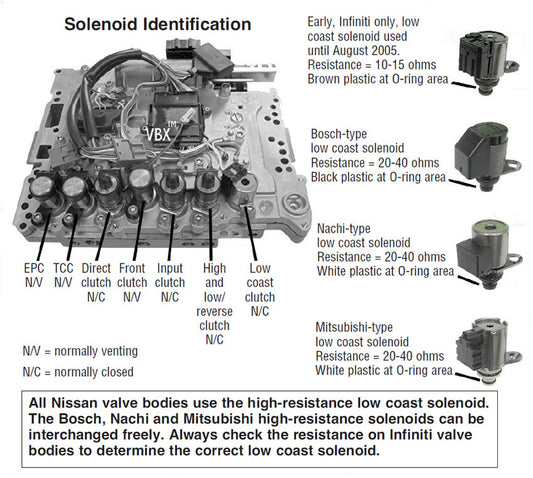 Solenoid Identification

VBX™

EPC N/V

TCC N/V

Direct clutch N/C

Front clutch N/V

Input clutch N/C

High and low/ reverse clutch N/C

Low coast clutch N/C

N/V = normally venting

N/C = normally closed

Early, Infiniti only, low coast solenoid used until August 2005. Resistance = 10-15 ohms Brown plastic at O-ring area

Bosch-type low coast solenoid Resistance = 20-40 ohms Black plastic at O-ring area

Nachi-type low coast solenoid Resistance = 20-40 ohms White plastic at O-ring area

Mitsubishi-type low coast solenoid Resistance = 20-40 ohms White plastic at O-ring area

All Nissan valve bodies use the high-resistance low coast solenoid. The Bosch, Nachi and Mitsubishi high-resistance solenoids can be interchanged freely. Always check the resistance on Infiniti valve bodies to determine the correct low coast solenoid.