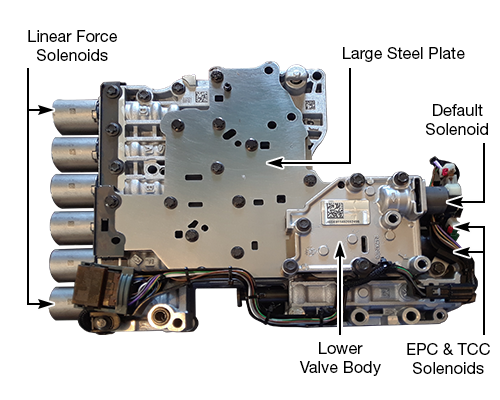 Linear Force Solenoids

Large Steel Plate

Default Solenoid

Lower Valve Body

EPC & TCC Solenoids